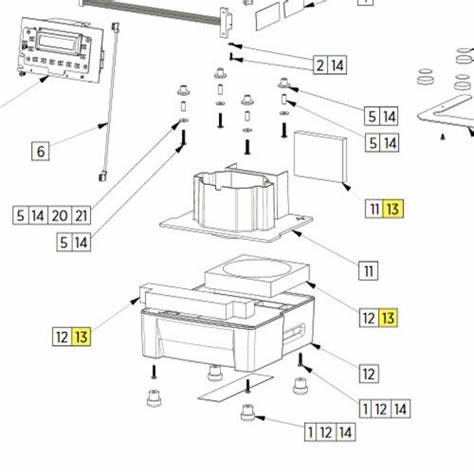 2 14

5 14

5 14

6

11 13

5 14 20 21

5 14

11

12 13

12 13

12

1 12 14

1 12 14